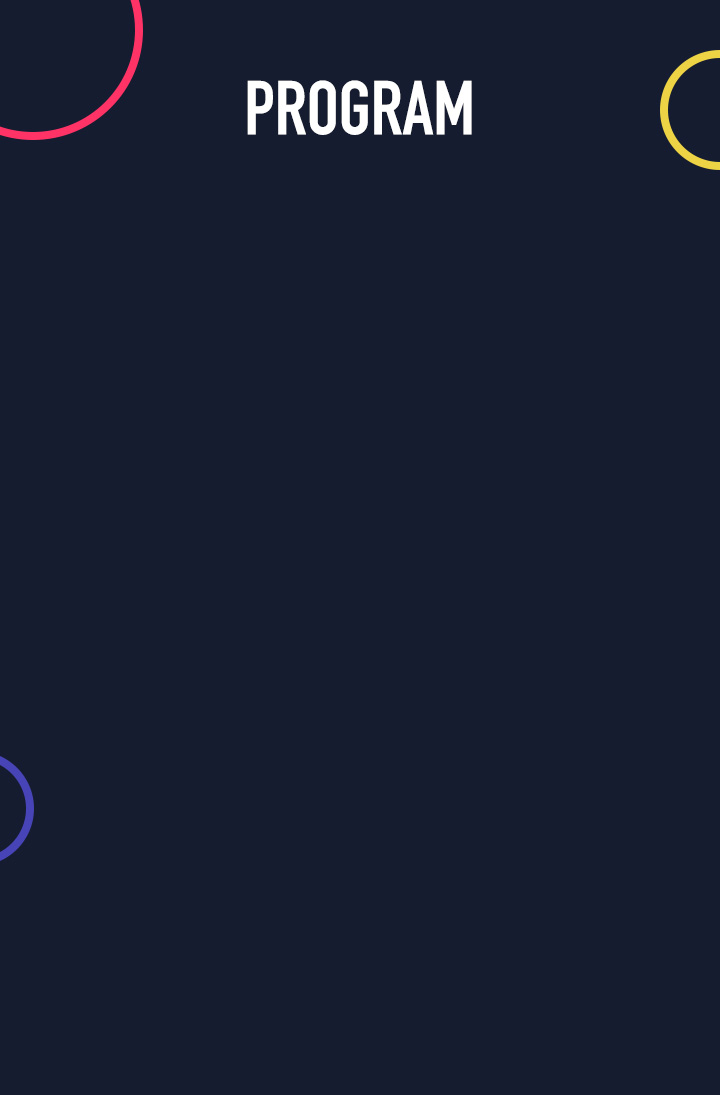 PROGRAM